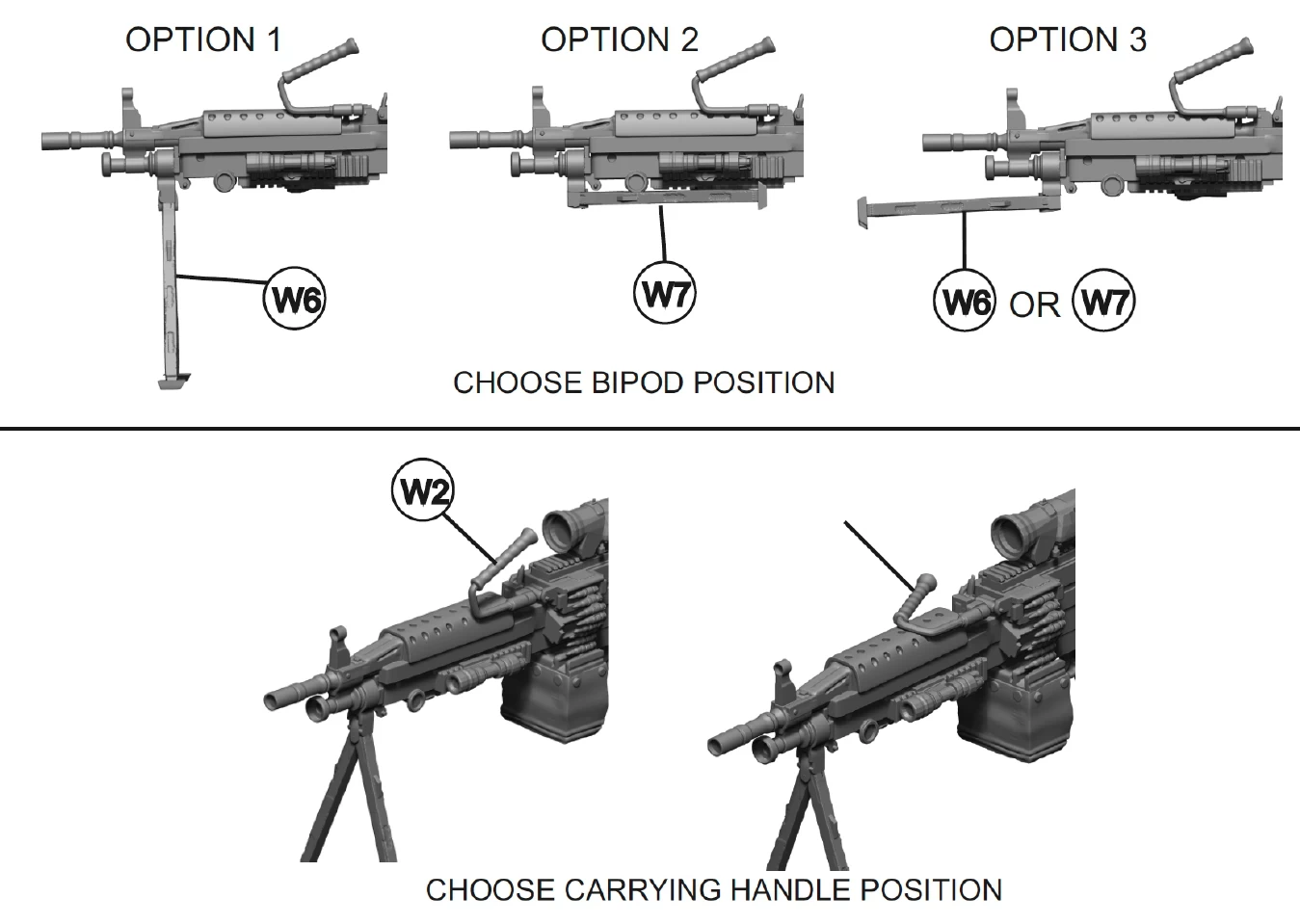 OPTION 1

OPTION 2

OPTION 3

W6

W7

W6 OR W7

CHOOSE BIPOD POSITION

W2

CHOOSE CARRYING HANDLE POSITION